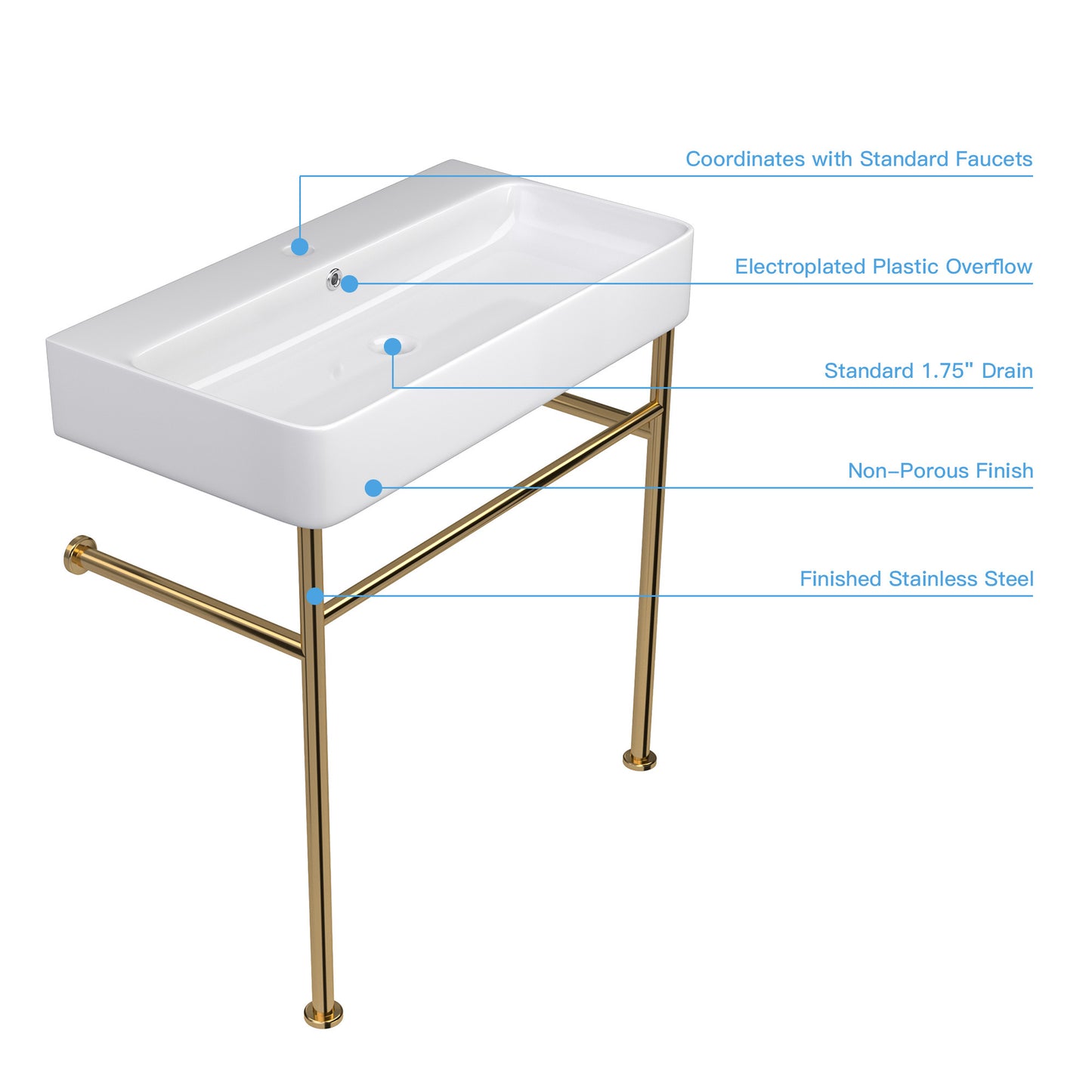 Coordinates with Standard Faucets

Electroplated Plastic Overflow

Standard 1.75" Drain

Non–Porous Finish

Finished Stainless Steel