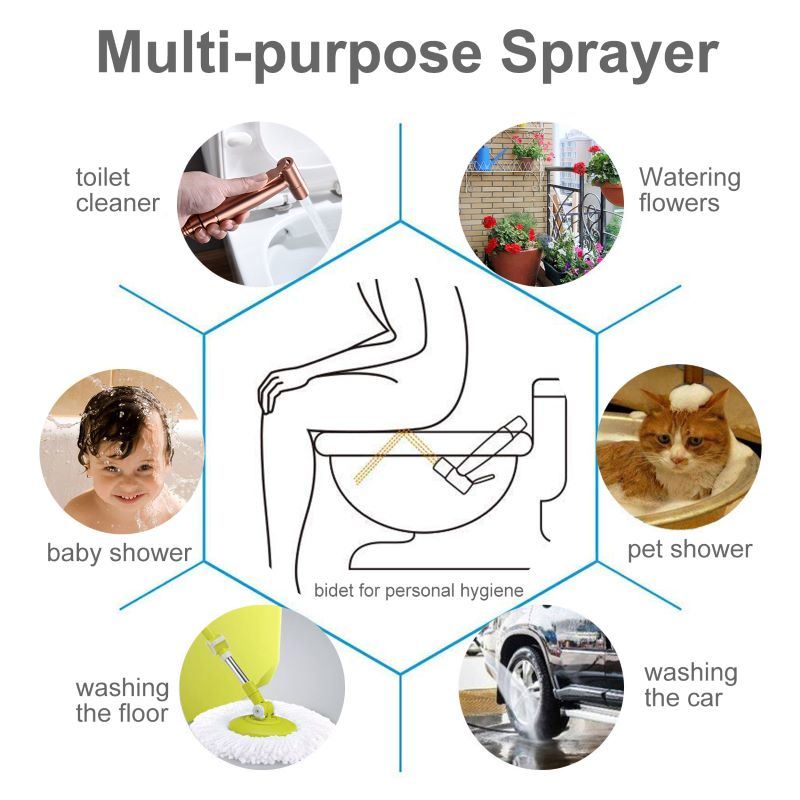 Multi-purpose Sprayer

toilet cleaner

Watering flowers

baby shower

pet shower

bidet for personal hygiene

washing the floor

washing the car