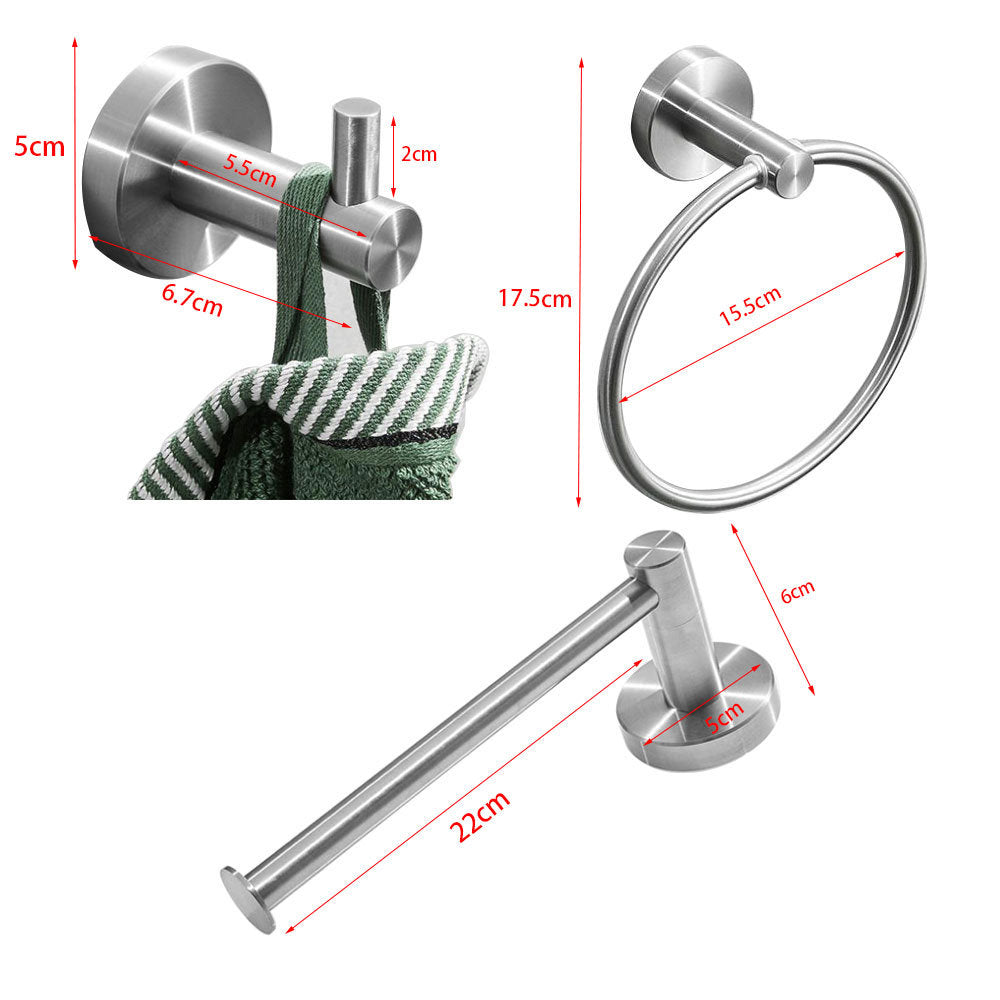 5cm
5.5cm
2cm
6.7cm
17.5cm
15.5cm
6cm
5cm
22cm