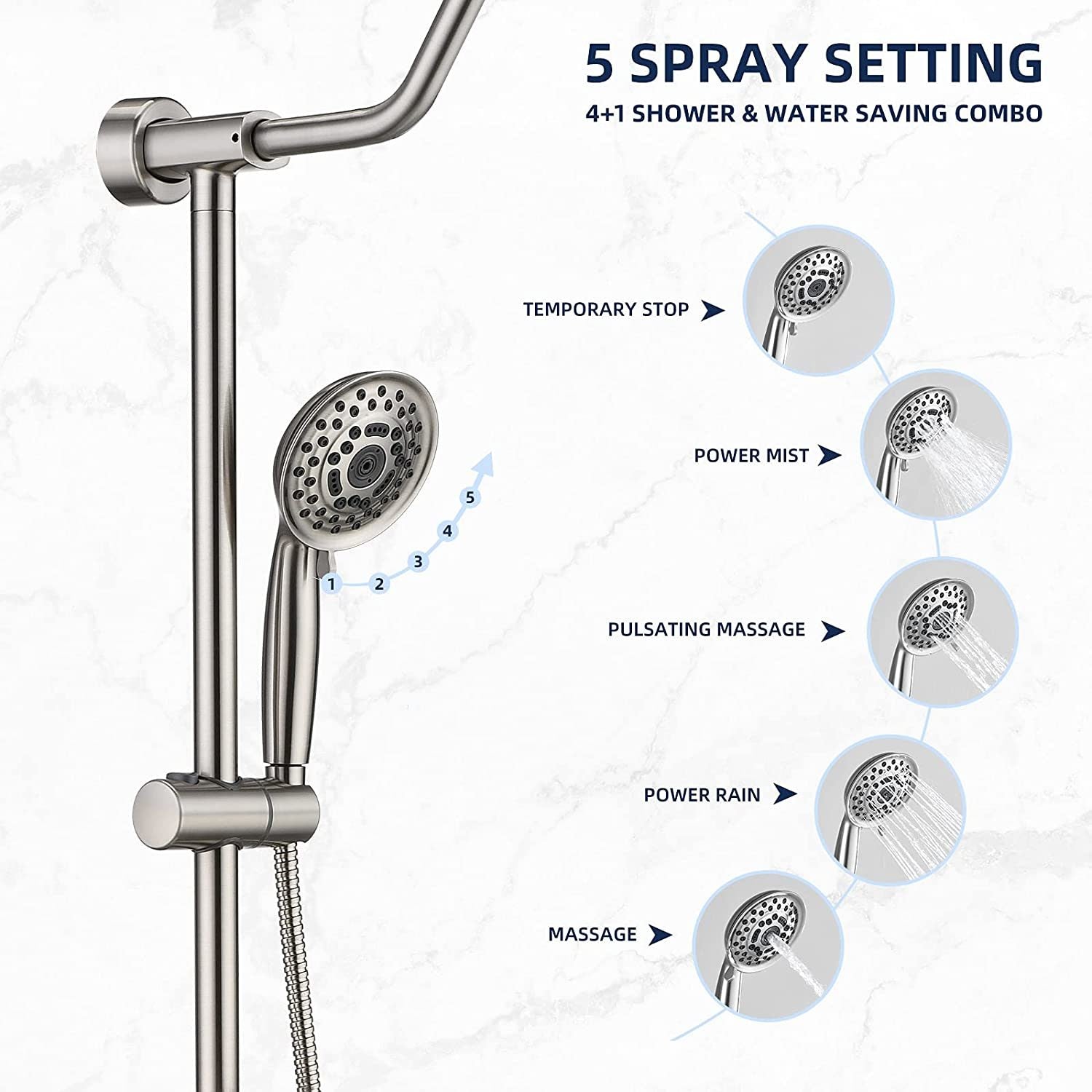 5 SPRAY SETTING
4+1 SHOWER & WATER SAVING COMBO

1
2
3
4
5

TEMPORARY STOP

POWER MIST

PULSATING MASSAGE

POWER RAIN

MASSAGE